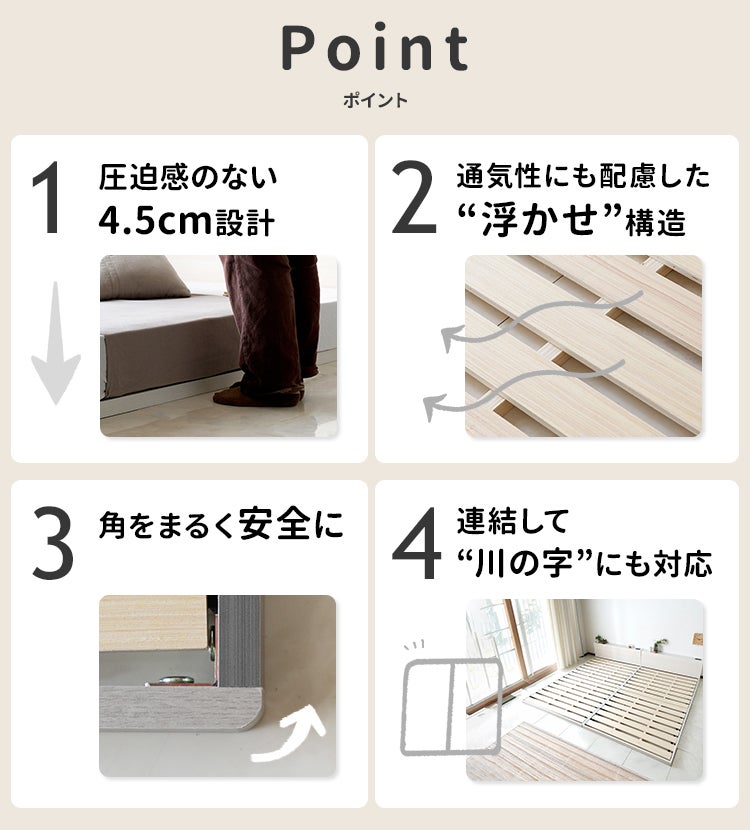 Point
ポイント

1 圧迫感のない 4.5cm設計

2 通気性にも配慮した “浮かせ”構造

3 角をまるく安全に

4 連結して “川の字”にも対応