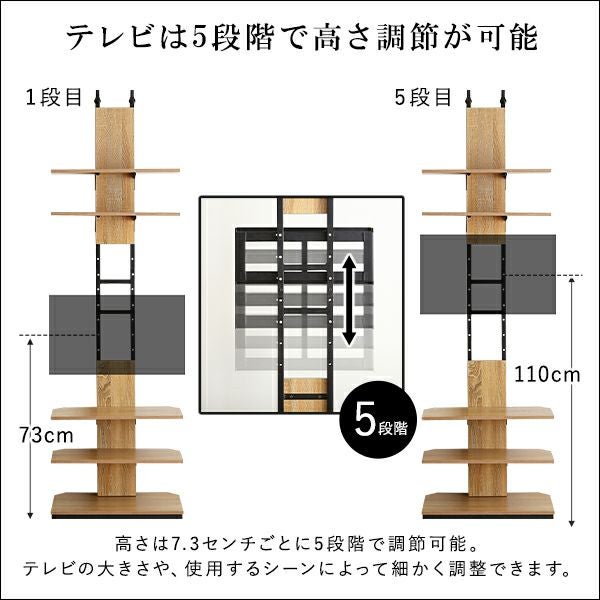 テレビは5段階で高さ調節が可能

1段目

5段目

73cm

5段階

110cm

高さは7.3センチごとに5段階で調節可能。
テレビの大きさや、使用するシーンによって細かく調整できます。