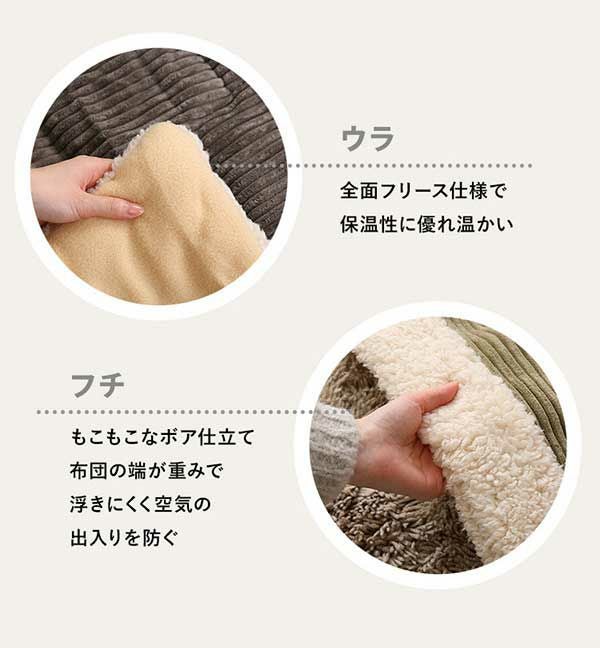 ウラ

全面フリース仕様で
保温性に優れ温かい

フチ

もこもこなボア仕立て
布団の端が重みで
浮きにくく空気の
出入りを防ぐ