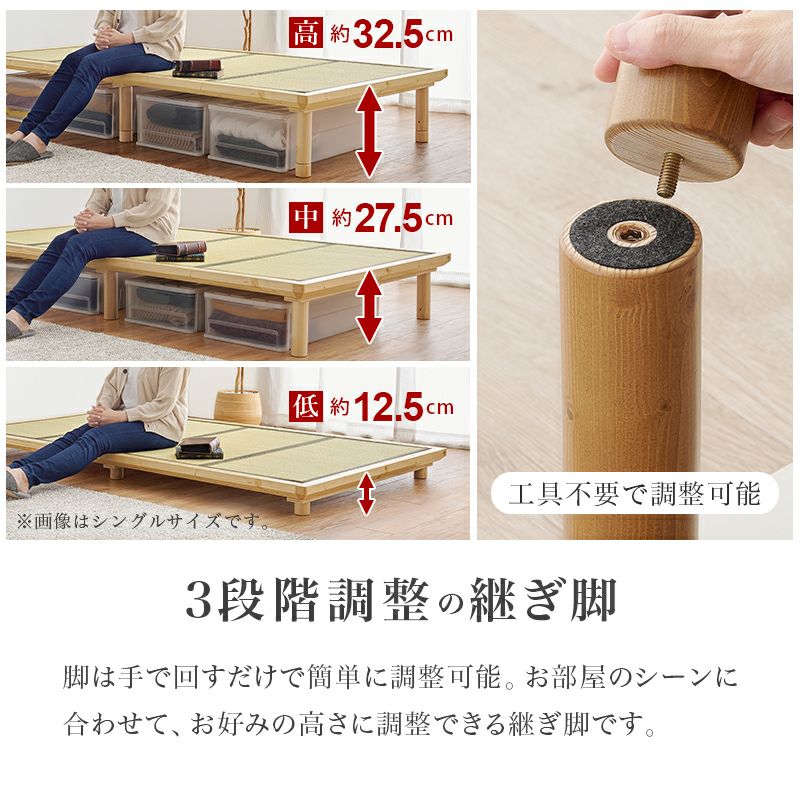 高 約32.5cm

中 約27.5cm

低 約12.5cm

※画像はシングルサイズです。

工具不要で調整可能

3段階調整の継ぎ脚

脚は手で回すだけで簡単に調整可能。お部屋のシーンに合わせて、お好みの高さに調整できる継ぎ脚です。