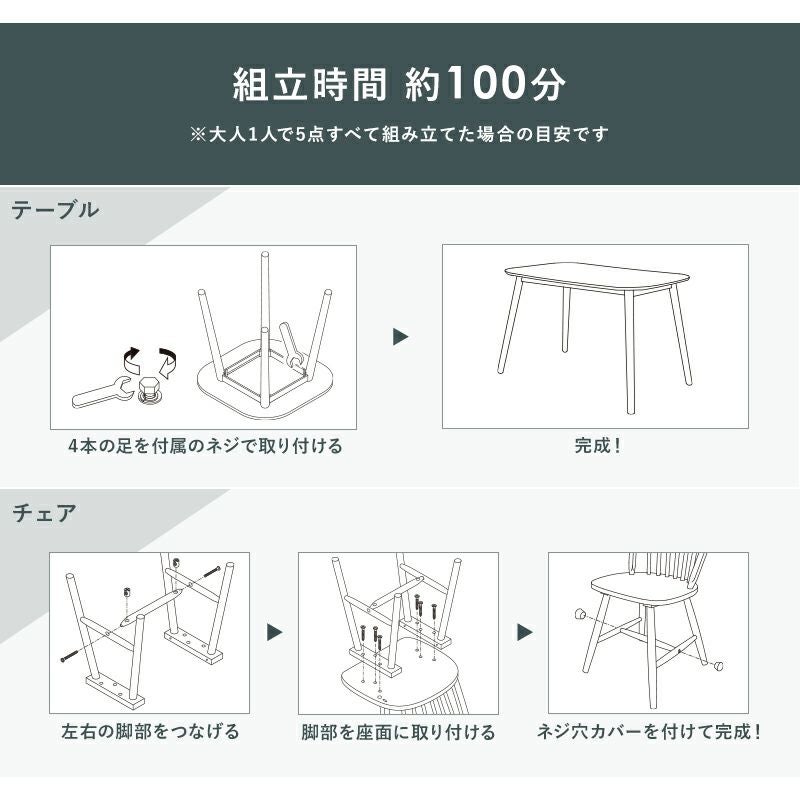 組立時間 約100分

※大人1人で5点すべて組み立てた場合の目安です

テーブル

4本の足を付属のネジで取り付ける

完成！

チェア

左右の脚部をつなげる

脚部を座面に取り付ける

ネジ穴カバーを付けて完成！