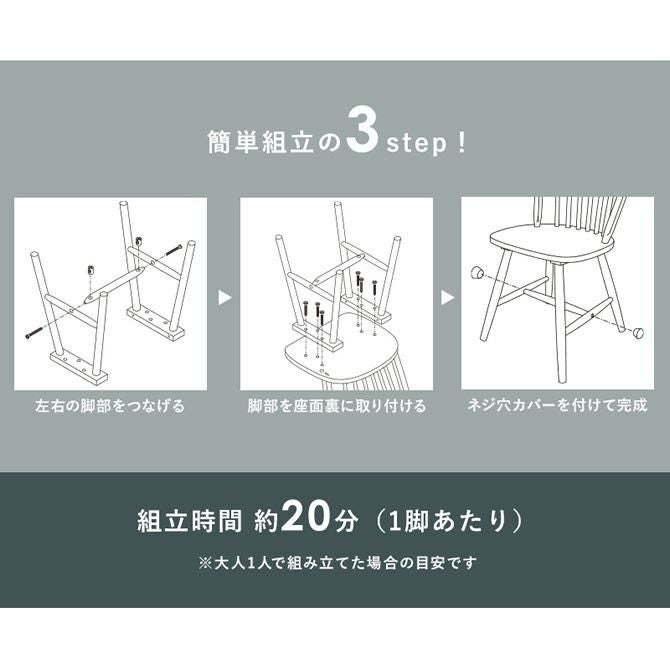 簡単組立の3step！

左右の脚部をつなげる

脚部を座面裏に取り付ける

ネジ穴カバーを付けて完成

組立時間 約20分（1脚あたり）

※大人1人で組み立てた場合の目安です