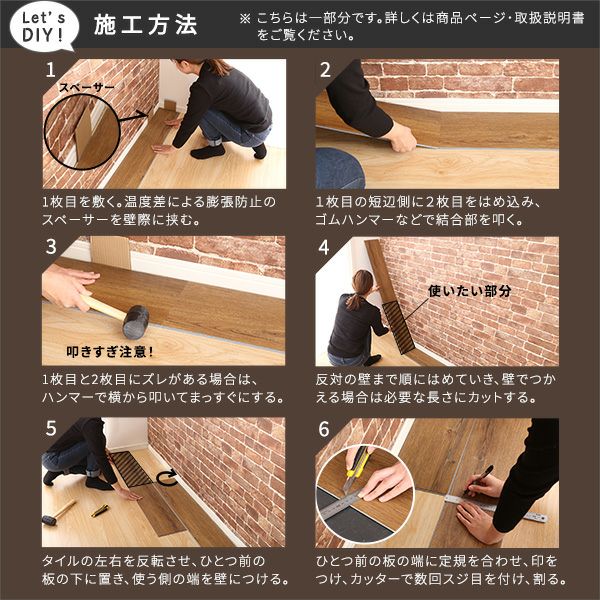 Let's DIY!

施工方法

※ こちらは一部分です。詳しくは商品ページ・取扱説明書をご覧ください。

1

スペーサー

1枚目を敷く。温度差による膨張防止のスペーサーを壁際に挟む。

2

1枚目の短辺側に2枚目をはめ込み、ゴムハンマーなどで結合部を叩く。

3

叩きすぎ注意!

1枚目と2枚目にズレがある場合は、ハンマーで横から叩いてまっすぐにする。

4

使いたい部分

反対の壁まで順にはめていき、壁でつかえる場合は必要な長さにカットする。

5

タイルの左右を反転させ、ひとつ前の板の下に置き、使う側の端を壁につける。

6

ひとつ前の板の端に定規を合わせ、印をつけ、カッターで数回スジ目を付け、割る。