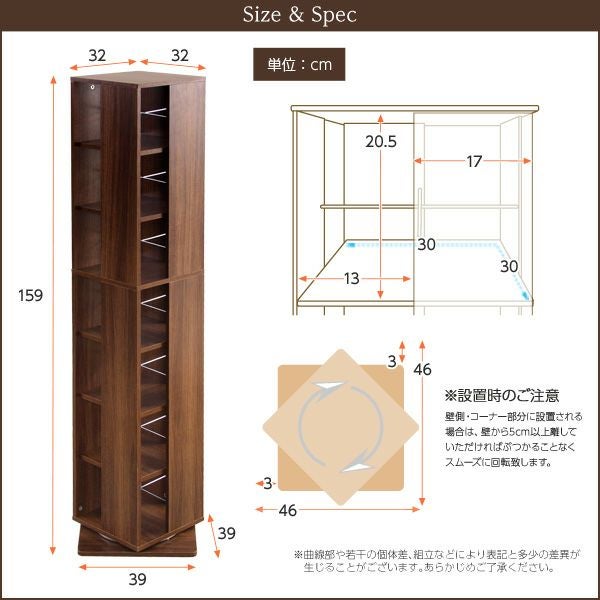 Size & Spec

32
32
159
39
39

単位：cm

20.5
17
30
30
13

3
46
3
46

※設置時のご注意
壁側・コーナー部分に設置される場合は、壁から5cm以上離していただければぶつかることなくスムーズに回転致します。

※曲線部や若干の個体差、組立などにより表記と多少の差異が生じることがございます。あらかじめご了承ください。