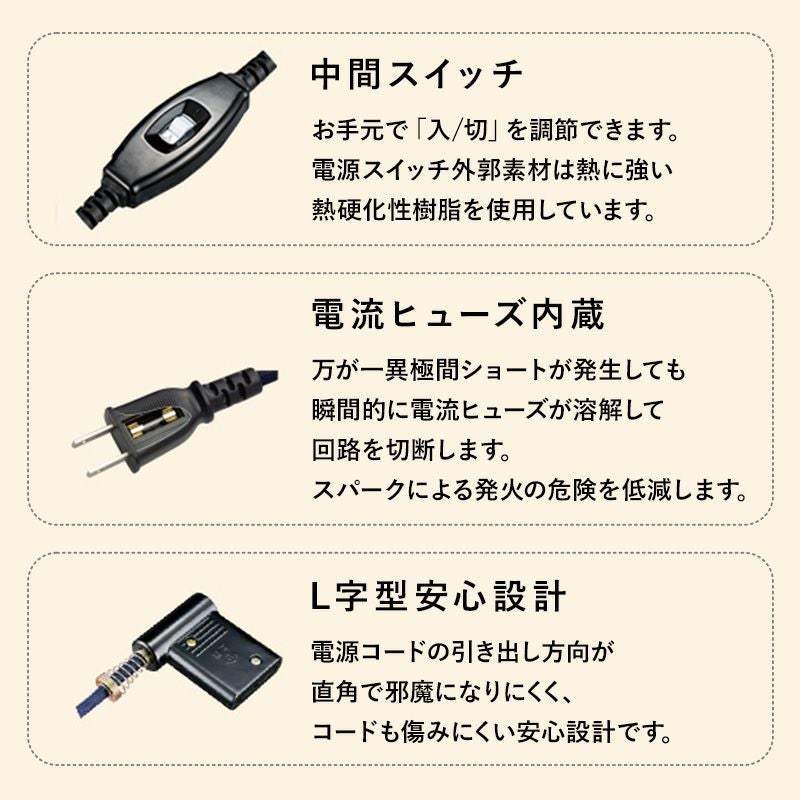 中間スイッチ

お手元で「入/切」を調節できます。
電源スイッチ外郭素材は熱に強い
熱硬化性樹脂を使用しています。

電流ヒューズ内蔵

万が一異極間ショートが発生しても
瞬間的に電流ヒューズが溶解して
回路を切断します。
スパークによる発火の危険を低減します。

L字型安心設計

電源コードの引き出し方向が
直角で邪魔になりにくく、
コードも傷みにくい安心設計です。