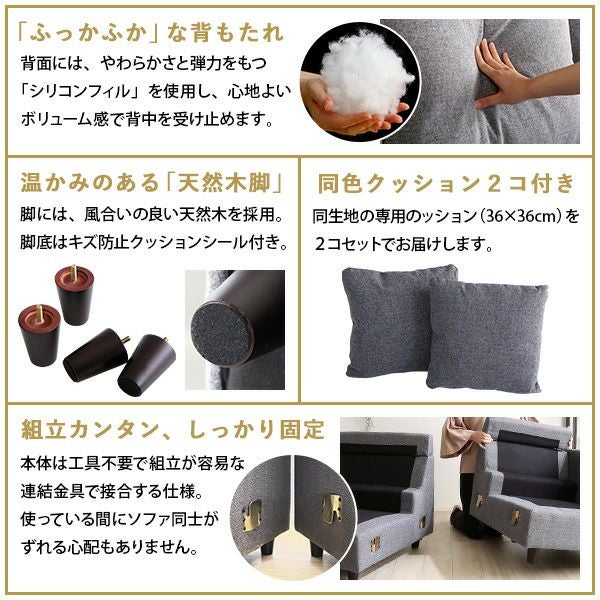 「ふっかふか」な背もたれ

背面には、やわらかさと弾力をもつ「シリコンフィル」を使用し、心地よいボリューム感で背中を受け止めます。

温かみのある「天然木脚」

脚には、風合いの良い天然木を採用。脚底はキズ防止クッションシール付き。

同色クッション２コ付き

同生地の専用のッション（36×36cm）を２コセットでお届けします。

組立カンタン、しっかり固定

本体は工具不要で組立が容易な連結金具で接合する仕様。使っている間にソファ同士がずれる心配もありません。