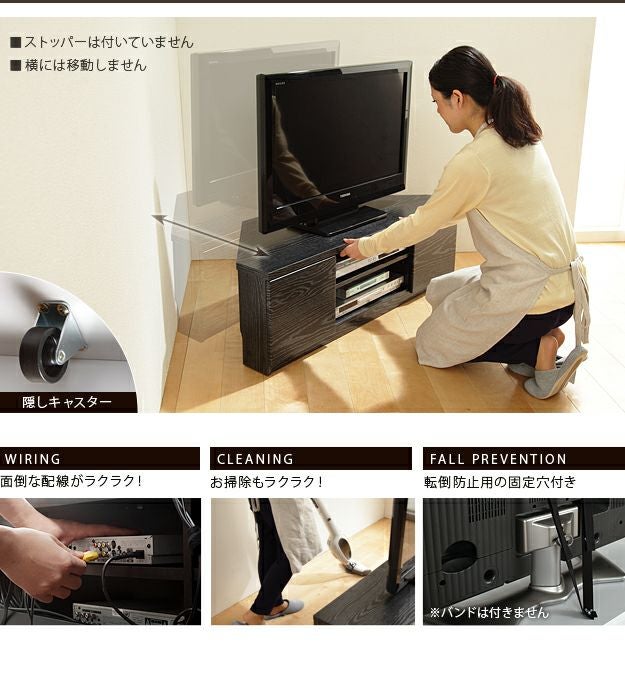 ■ストッパーは付いていません
■横には移動しません

TOSHIBA

隠しキャスター

WIRING
面倒な配線がラクラク!

CLEANING
お掃除もラクラク!

FALL PREVENTION
転倒防止用の固定穴付き

※バンドは付きません