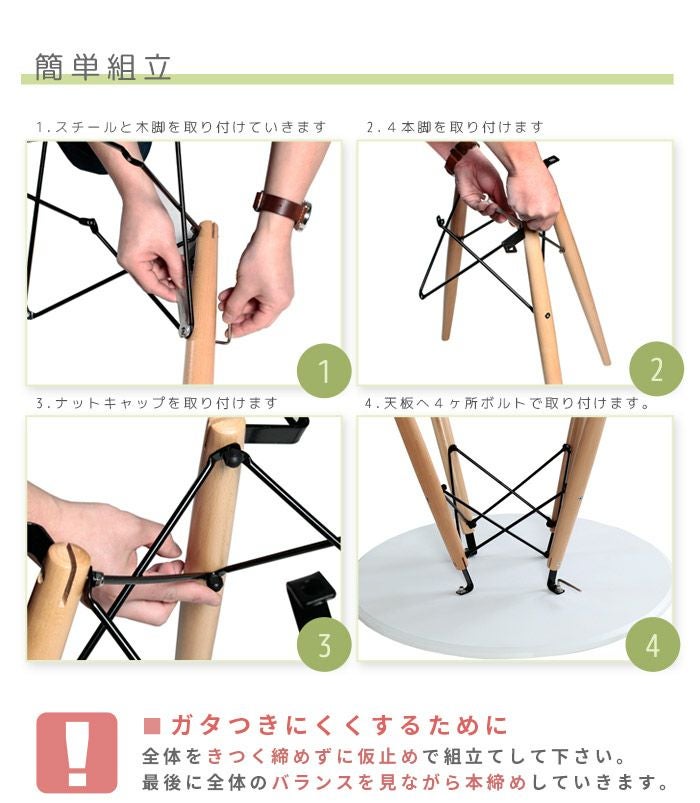 簡単組立

1.スチールと木脚を取り付けていきます

1

2.４本脚を取り付けます

2

3.ナットキャップを取り付けます

3

4.天板へ４ヶ所ボルトで取り付けます。

4

!

■ガタつきにくくするために

全体をきつく締めずに仮止めで組立てして下さい。
最後に全体のバランスを見ながら本締めしていきます。