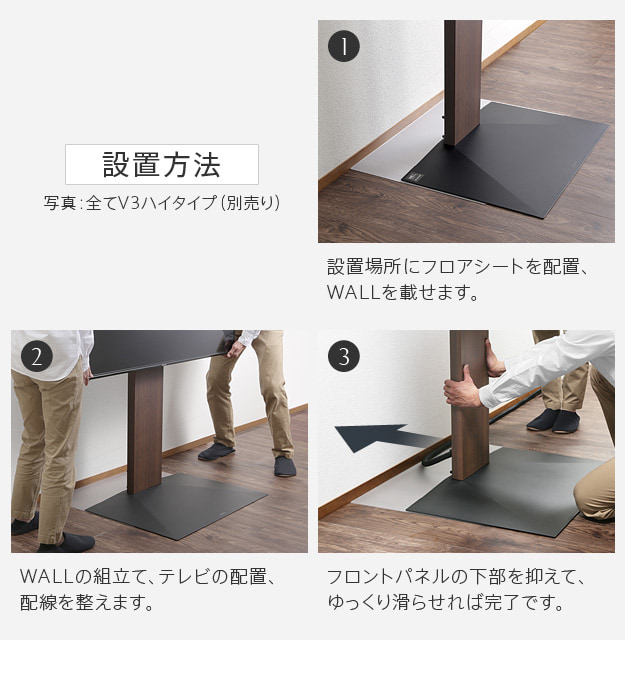 設置方法

写真：全てV3ハイタイプ（別売り）

1

設置場所にフロアシートを配置、WALLを載せます。

2

WALLの組立て、テレビの配置、配線を整えます。

3

フロントパネルの下部を抑えて、ゆっくり滑らせれば完了です。