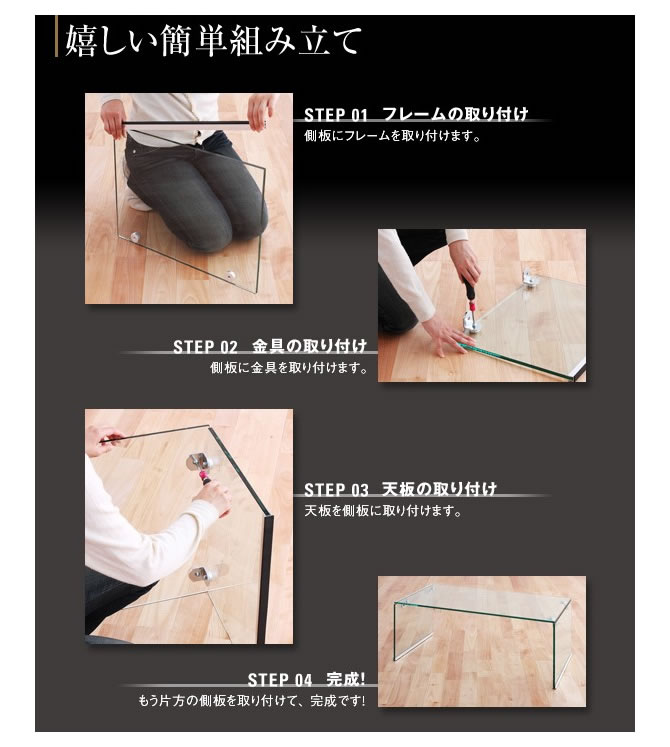 嬉しい簡単組み立て

STEP 01 フレームの取り付け
側板にフレームを取り付けます。

STEP 02 金具の取り付け
側板に金具を取り付けます。

STEP 03 天板の取り付け
天板を側板に取り付けます。

STEP 04 完成!
もう片方の側板を取り付けて、完成です!