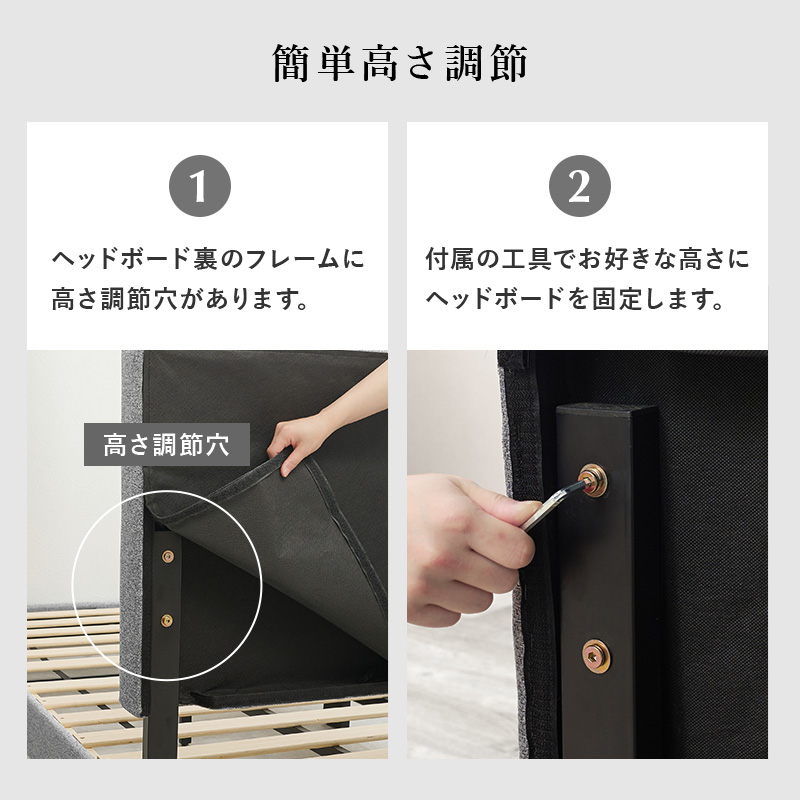 簡単高さ調節

1

ヘッドボード裏のフレームに高さ調節穴があります。

高さ調節穴

2

付属の工具でお好きな高さにヘッドボードを固定します。